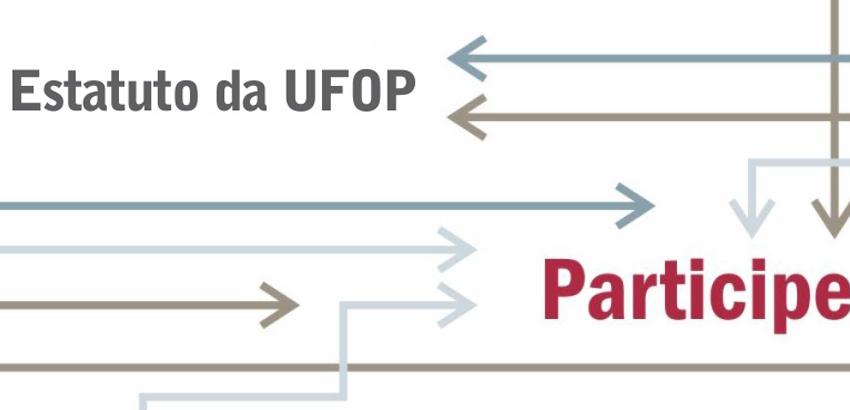 Estatuto da UFOP

Participe